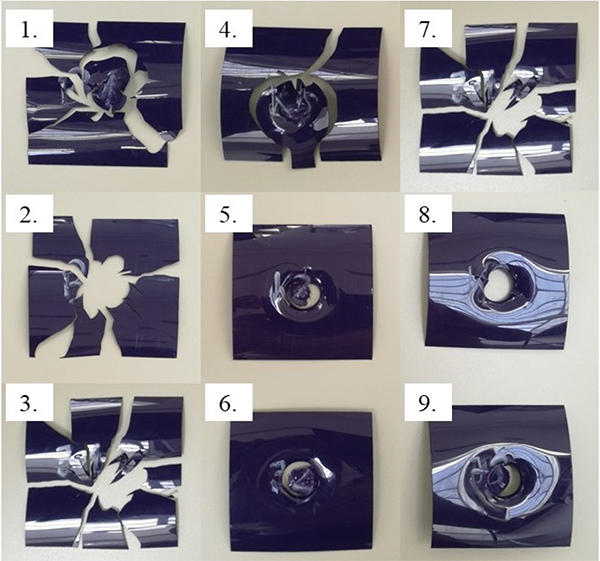 1.

4.

7.

2.

5.

8.

3.

6.

9.